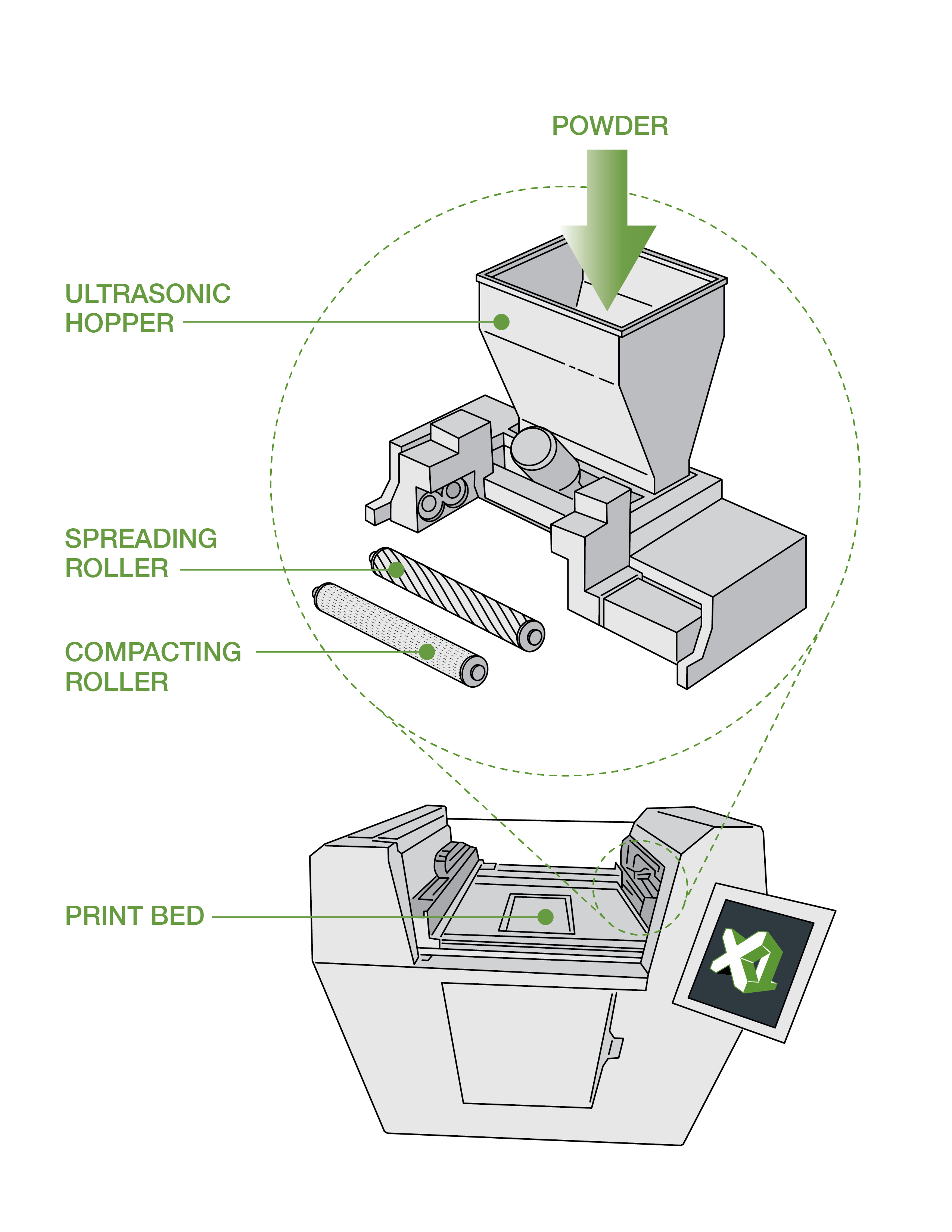 POWDER

ULTRASONIC HOPPER

SPREADING ROLLER

COMPACTING ROLLER

PRINT BED